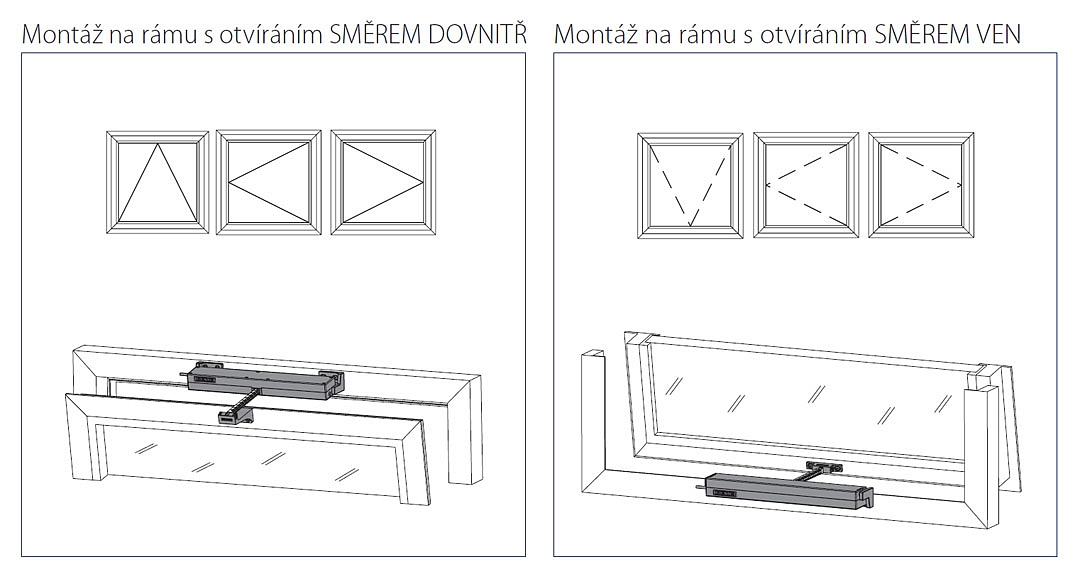 Montáž na rámu s otvíráním SMĚREM DOVNITŘ

Montáž na rámu s otvíráním SMĚREM VEN