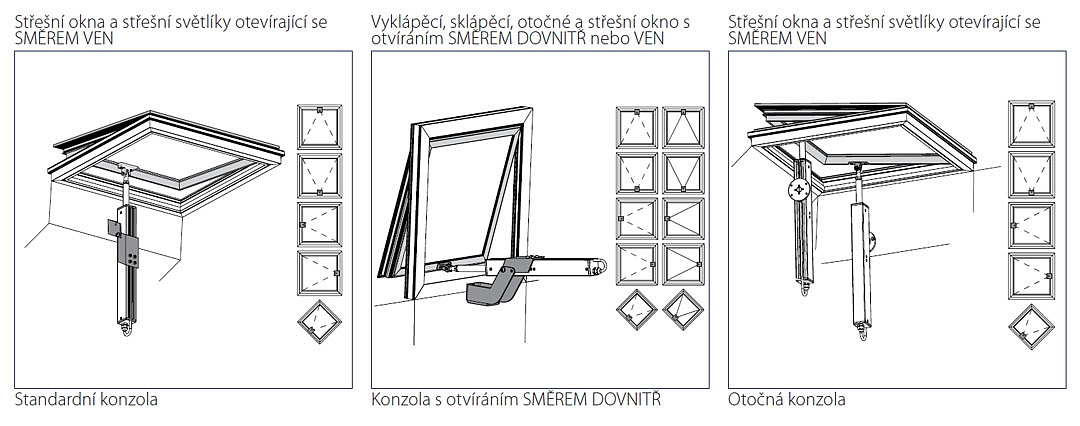 Střešní okna a střešní světlíky otevírající se SMĚREM VEN

Standardní konzola

Vyklápěcí, sklápěcí, otočné a střešní okno s otvíráním SMĚREM DOVNITŘ nebo VEN

Konzola s otvíráním SMĚREM DOVNITŘ

Střešní okna a střešní světlíky otevírající se SMĚREM VEN

Otočná konzola